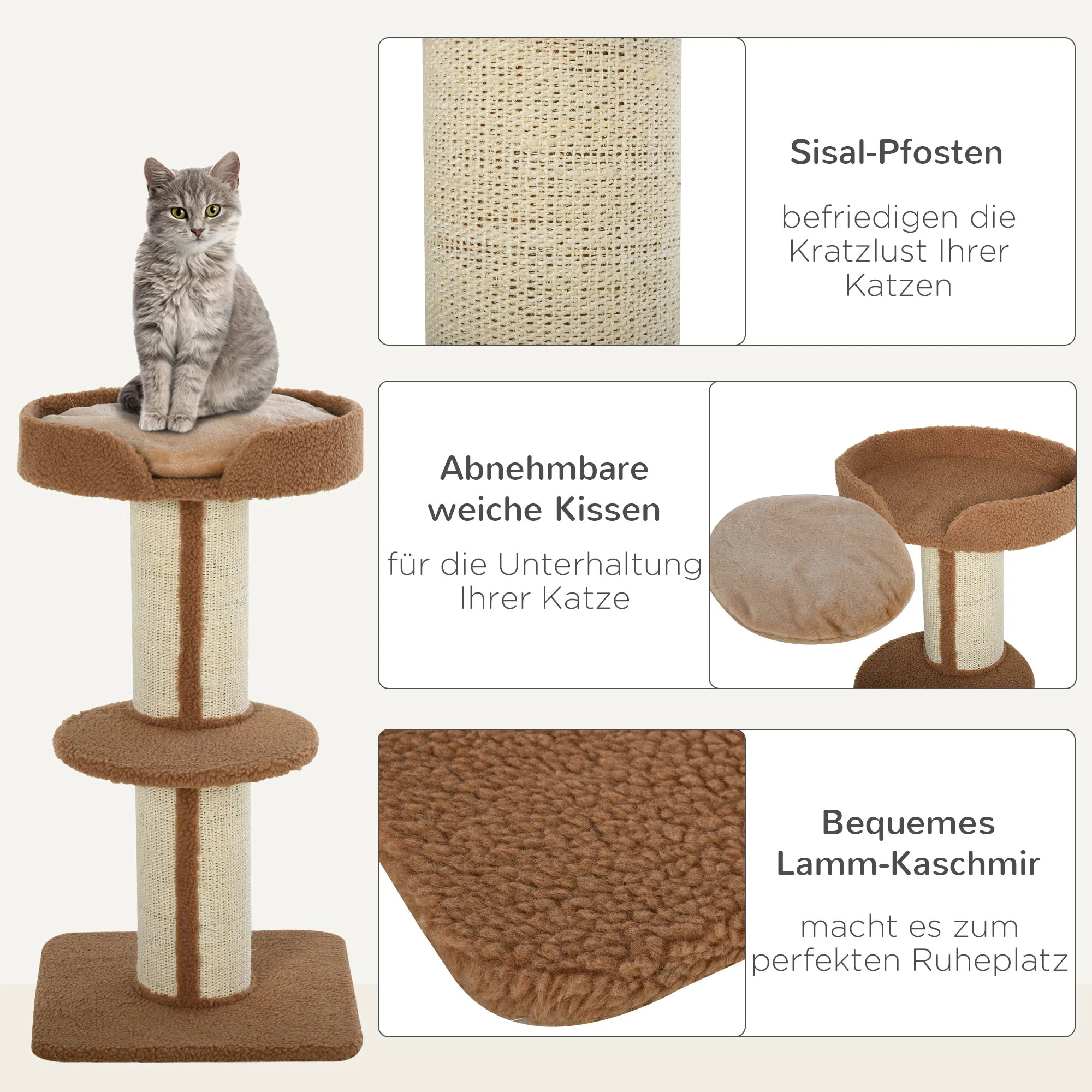 Sisal-Pfosten

befriedigen die Kratzlust Ihrer Katzen

Abnehmbare weiche Kissen

für die Unterhaltung Ihrer Katze

Bequemes Lamm-Kaschmir

macht es zum perfekten Ruheplatz