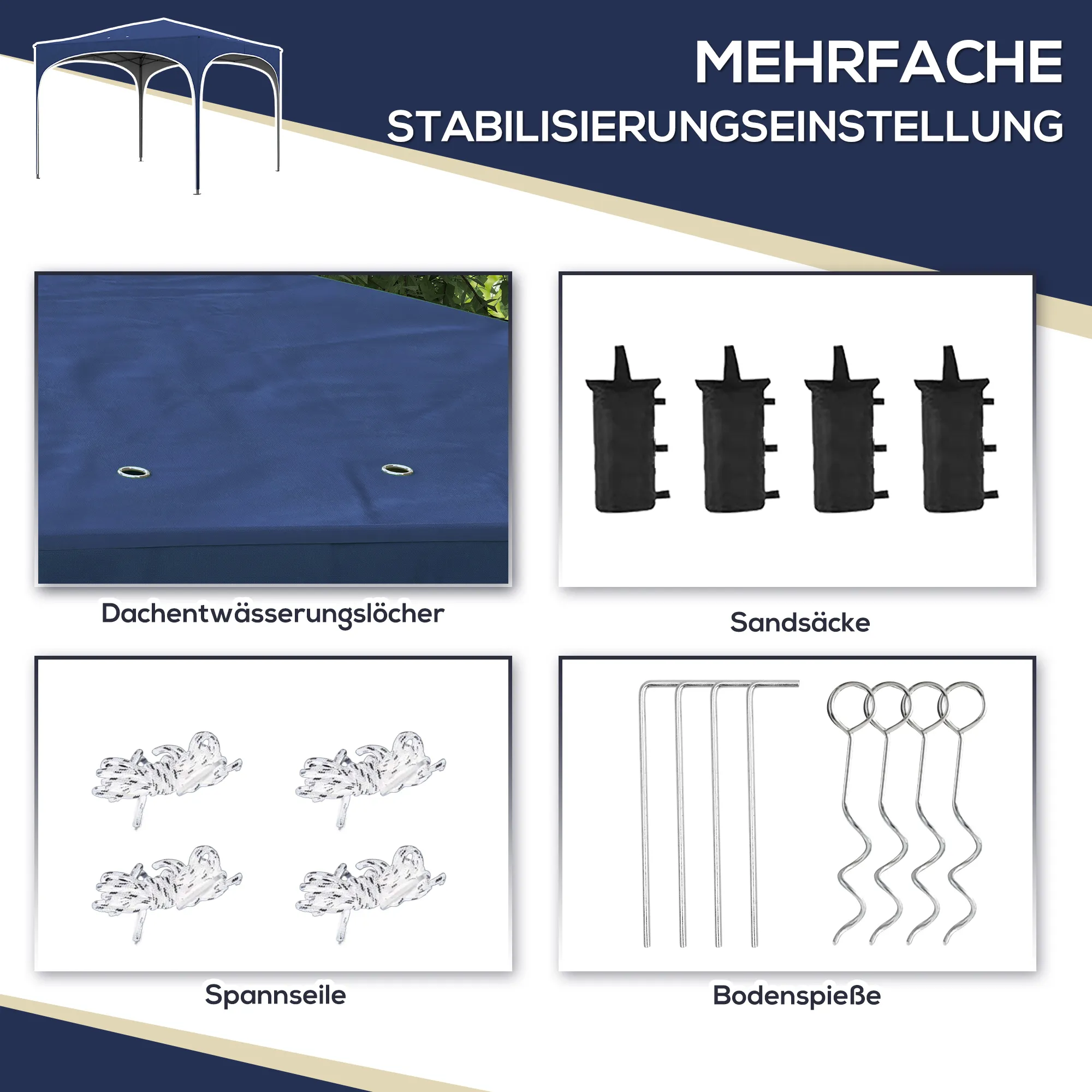 MEHRFACHE
STABILISIERUNGSEINSTELLUNG

Dachentwässerungslöcher

Sandsäcke

Spannseile

Bodenspieße