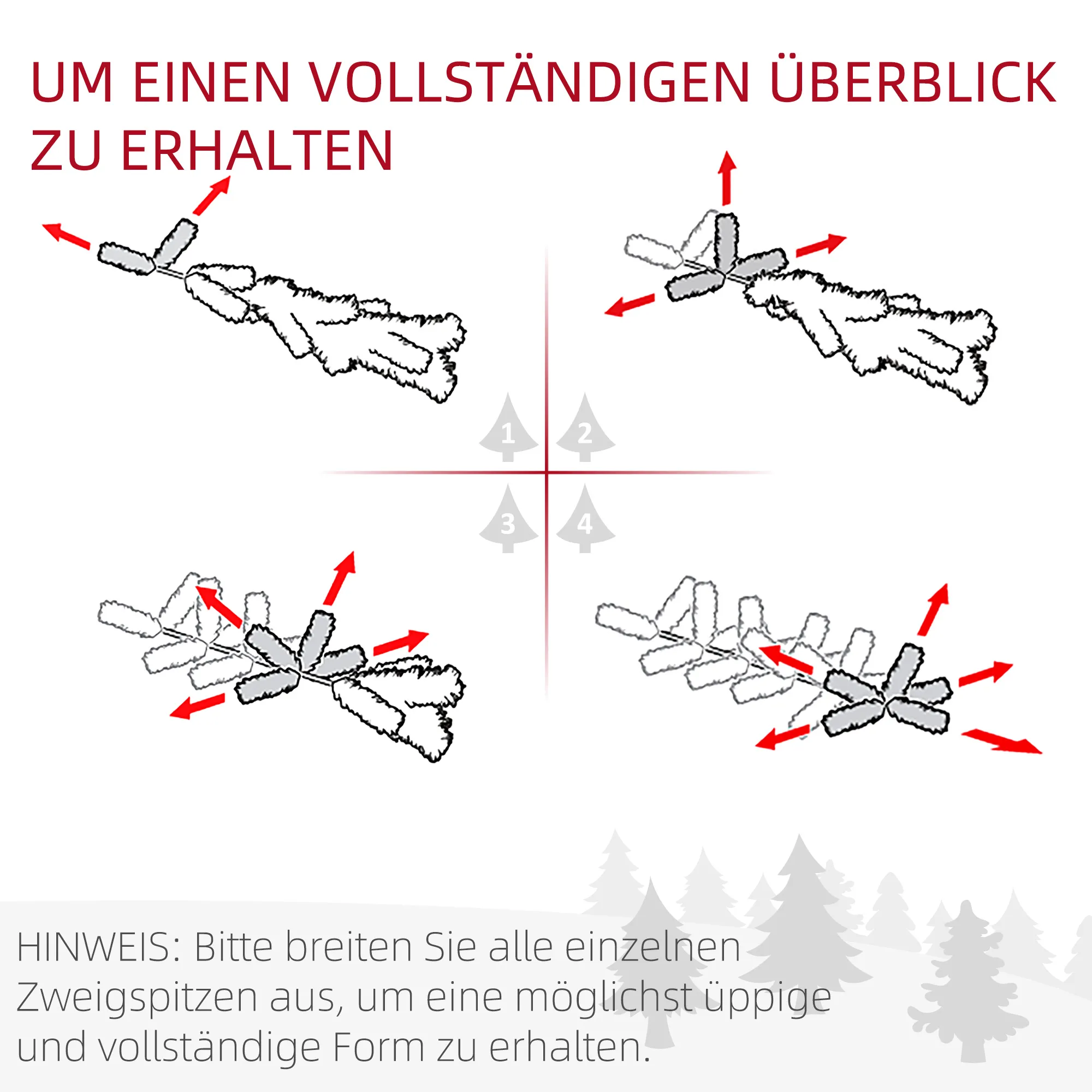 UM EINEN VOLLSTÄNDIGEN ÜBERBLICK ZU ERHALTEN

1

2

3

4

HINWEIS: Bitte breiten Sie alle einzelnen Zweigspitzen aus, um eine möglichst üppige und vollständige Form zu erhalten.