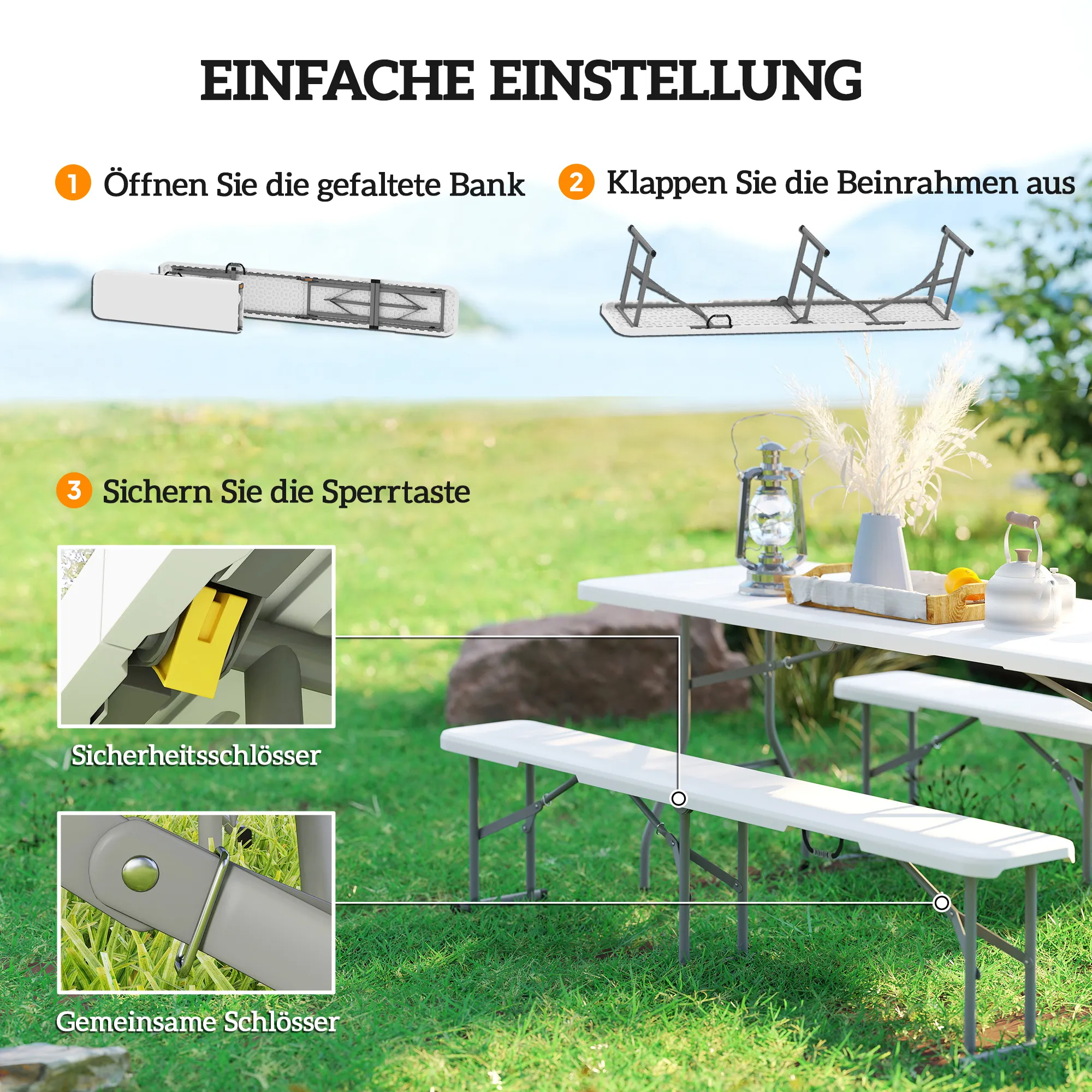 EINFACHE EINSTELLUNG

1 Öffnen Sie die gefaltete Bank

2 Klappen Sie die Beinrahmen aus

3 Sichern Sie die Sperrtaste

Sicherheitsschlösser

Gemeinsame Schlösser