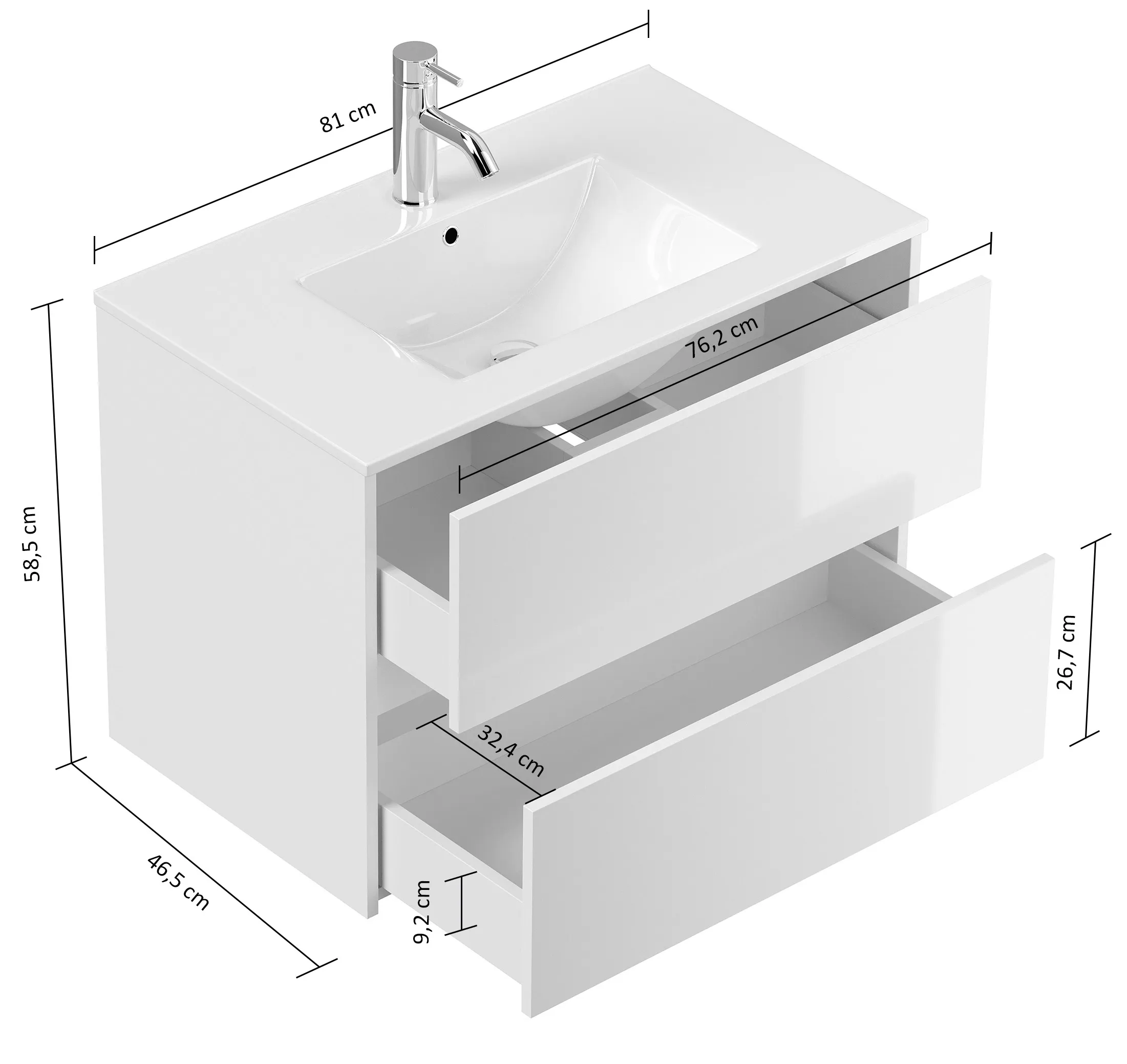 81 cm

76,2 cm

58,5 cm

26,7 cm

32,4 cm

46,5 cm

9,2 cm