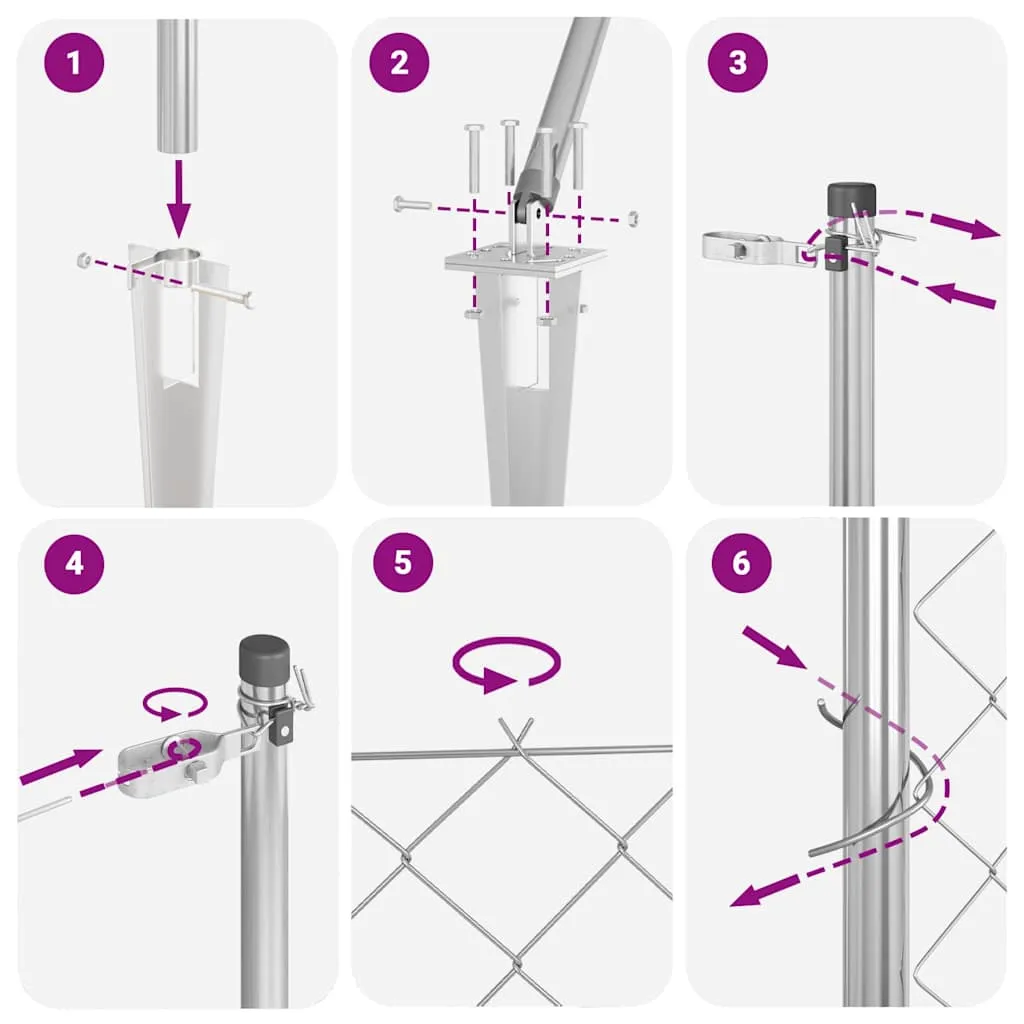 1
2
3
4
5
6