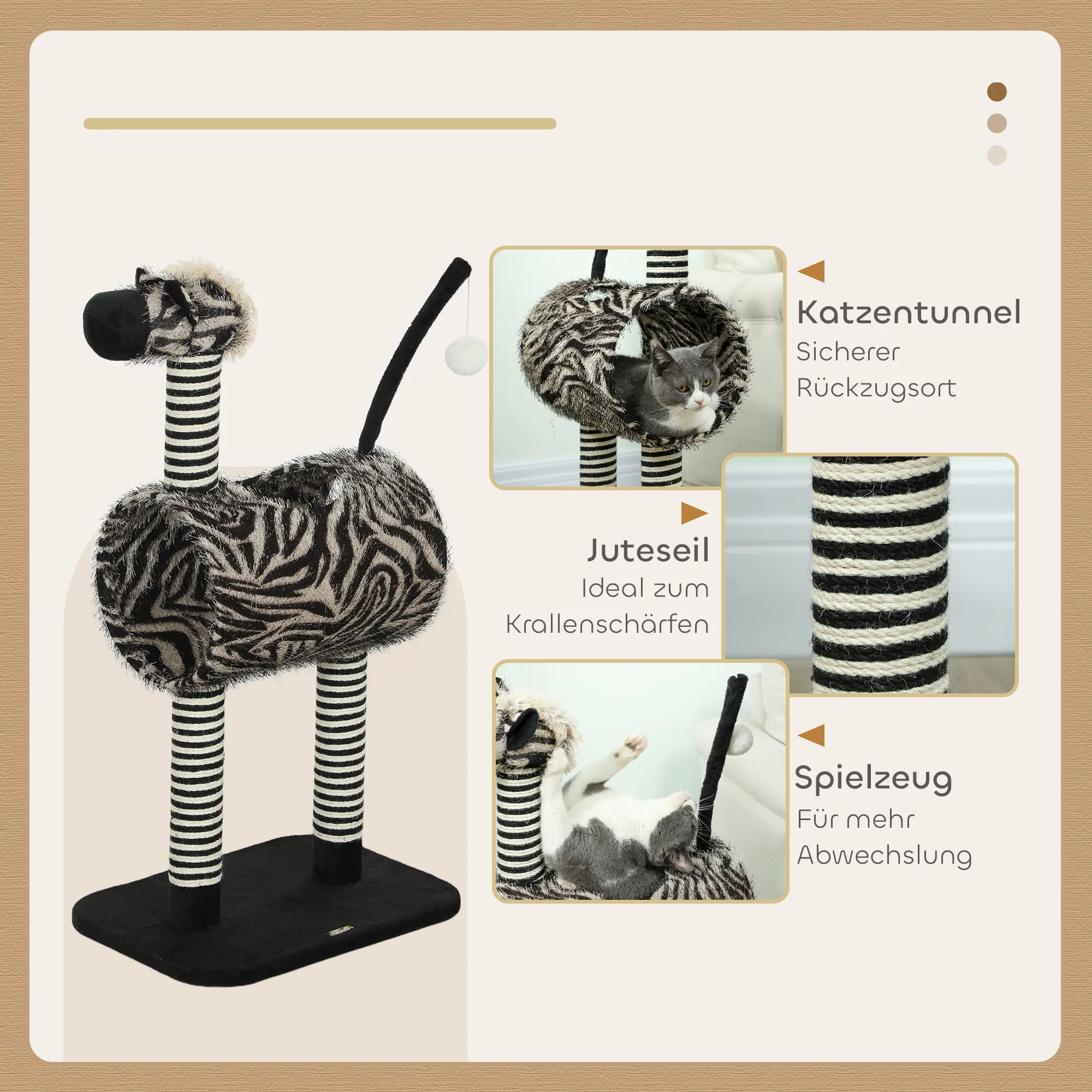 Katzentunnel
Sicherer Rückzugsort

Juteseil
Ideal zum Krallenschärfen

Spielzeug
Für mehr Abwechslung