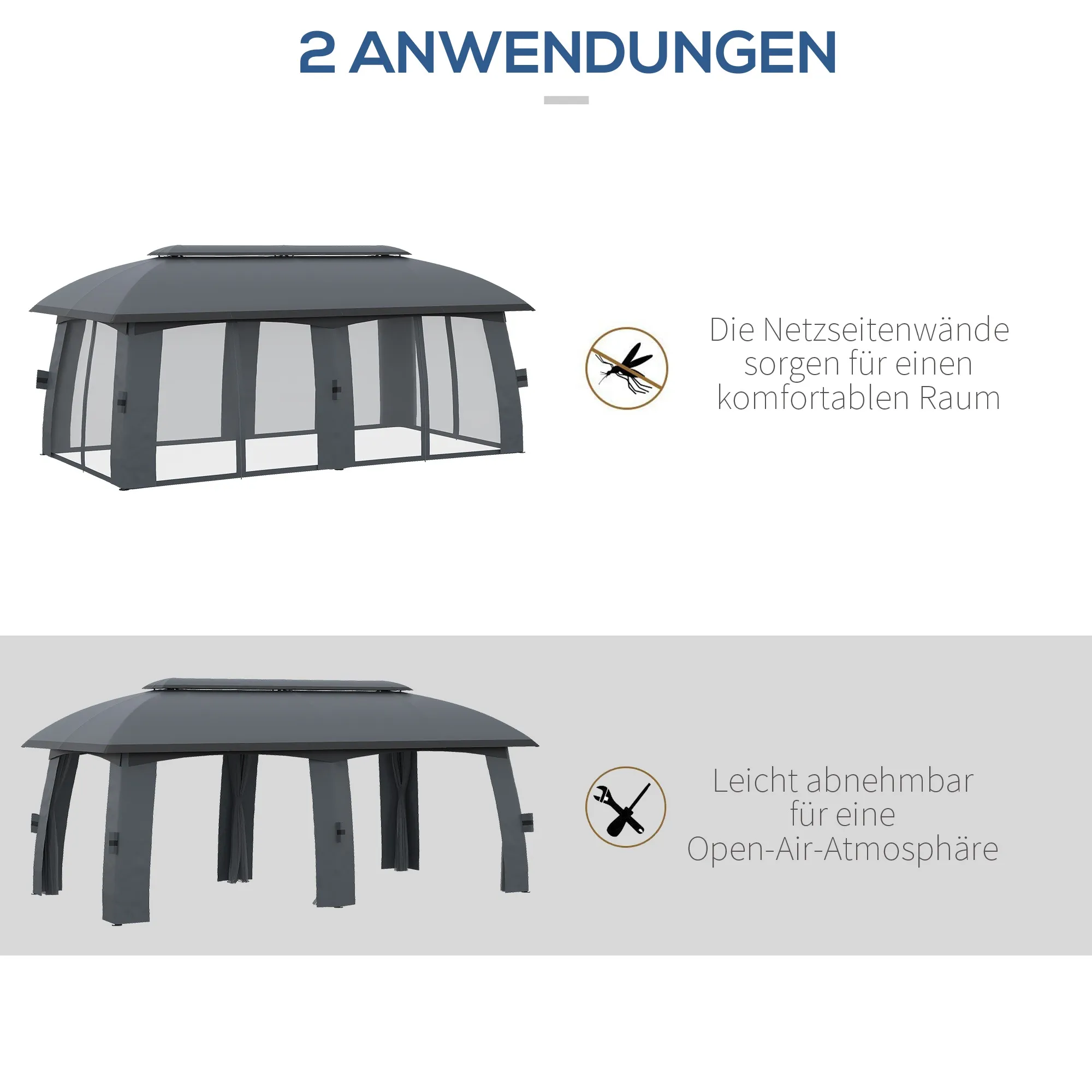 2 ANWENDUNGEN

Die Netzseitenwände sorgen für einen komfortablen Raum

Leicht abnehmbar für eine Open-Air-Atmosphäre