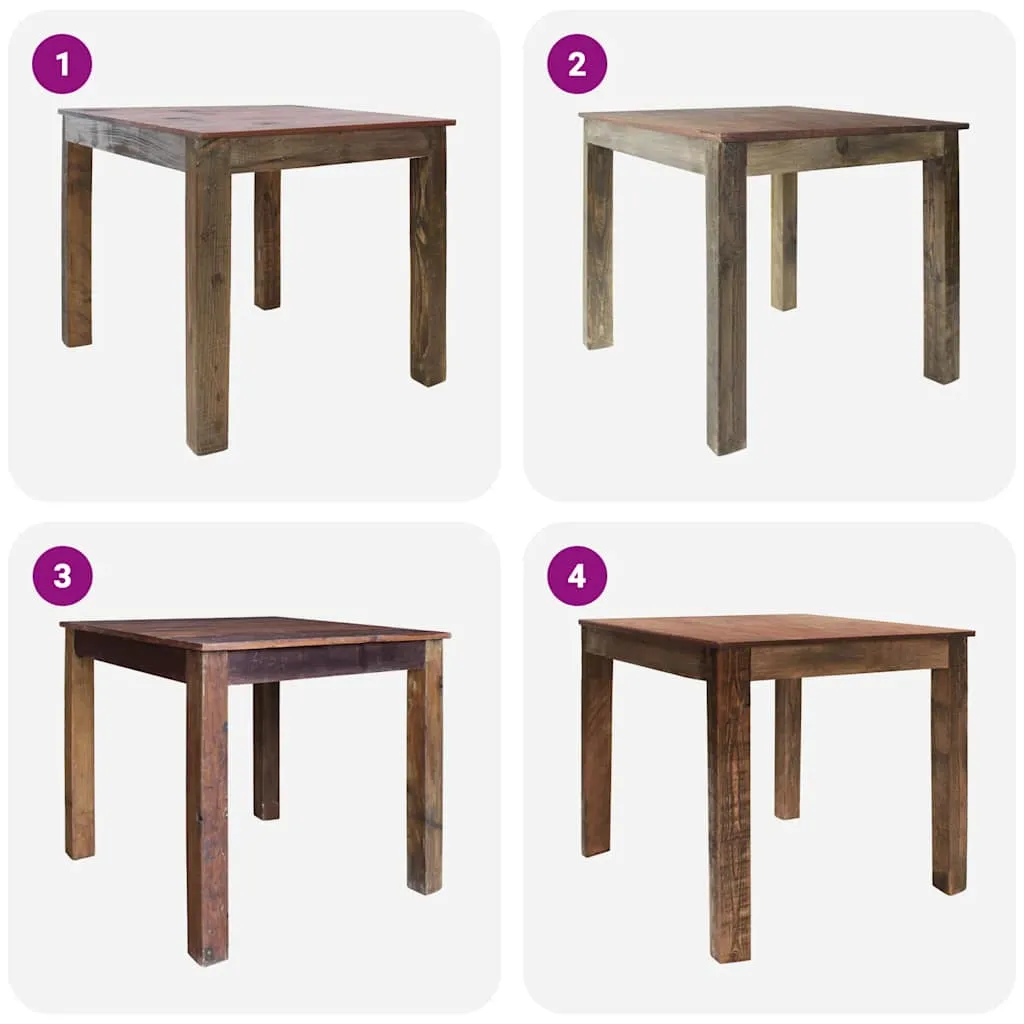 1

2

3

4