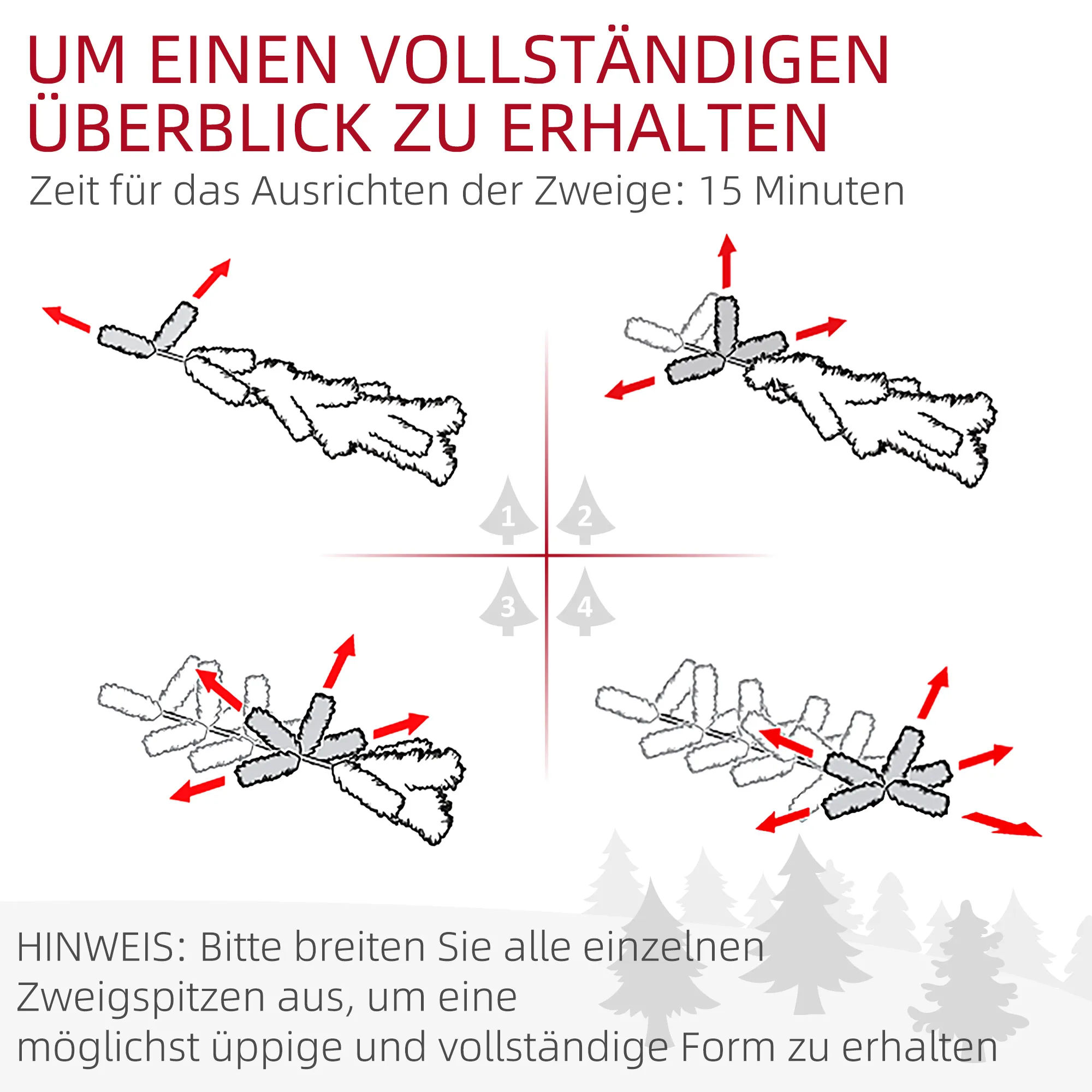 UM EINEN VOLLSTÄNDIGEN ÜBERBLICK ZU ERHALTEN

Zeit für das Ausrichten der Zweige: 15 Minuten

1

2

3

4

HINWEIS: Bitte breiten Sie alle einzelnen Zweigspitzen aus, um eine möglichst üppige und vollständige Form zu erhalten